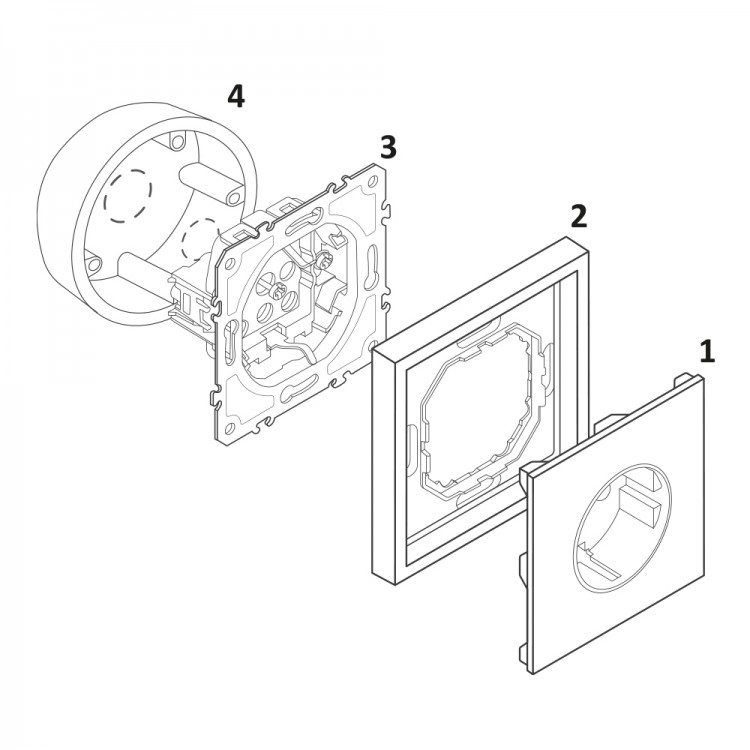 4
3
2
1